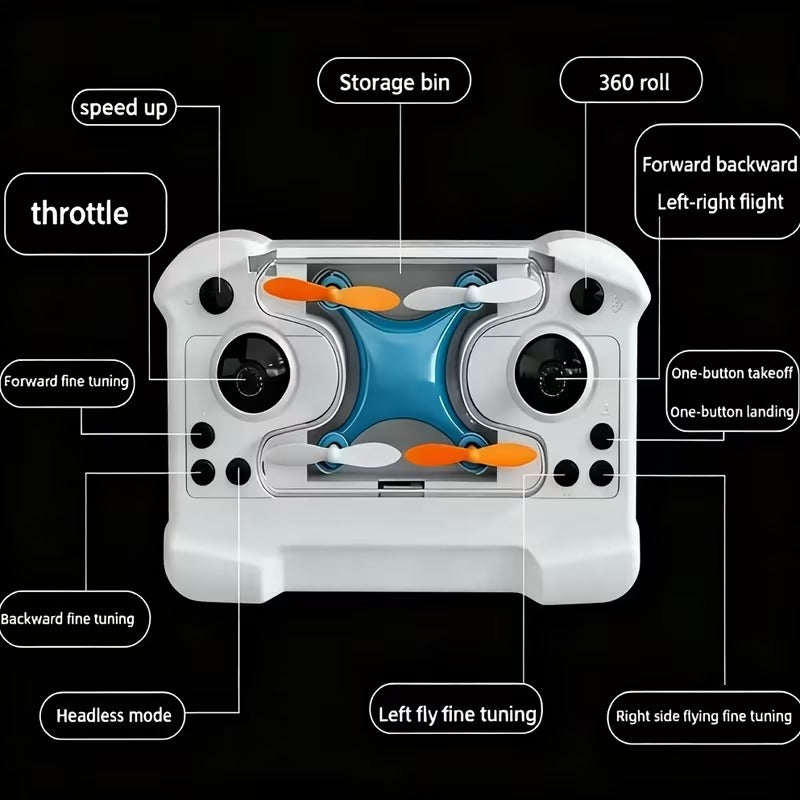 speed up

Storage bin

360 roll

throttle

Forward backward
Left-right flight

Forward fine tuning

One-button takeoff
One-button landing

Backward fine tuning

Headless mode

Left fly fine tuning

Right side flying fine tuning